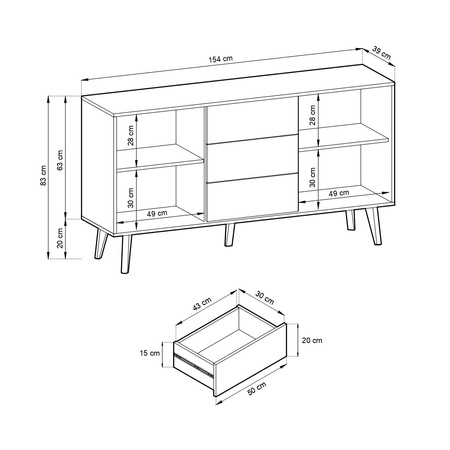 154 cm
39 cm
83 cm
63 cm
20 cm
28 cm
30 cm
49 cm
28 cm
30 cm
49 cm
43 cm
30 cm
15 cm
20 cm
50 cm