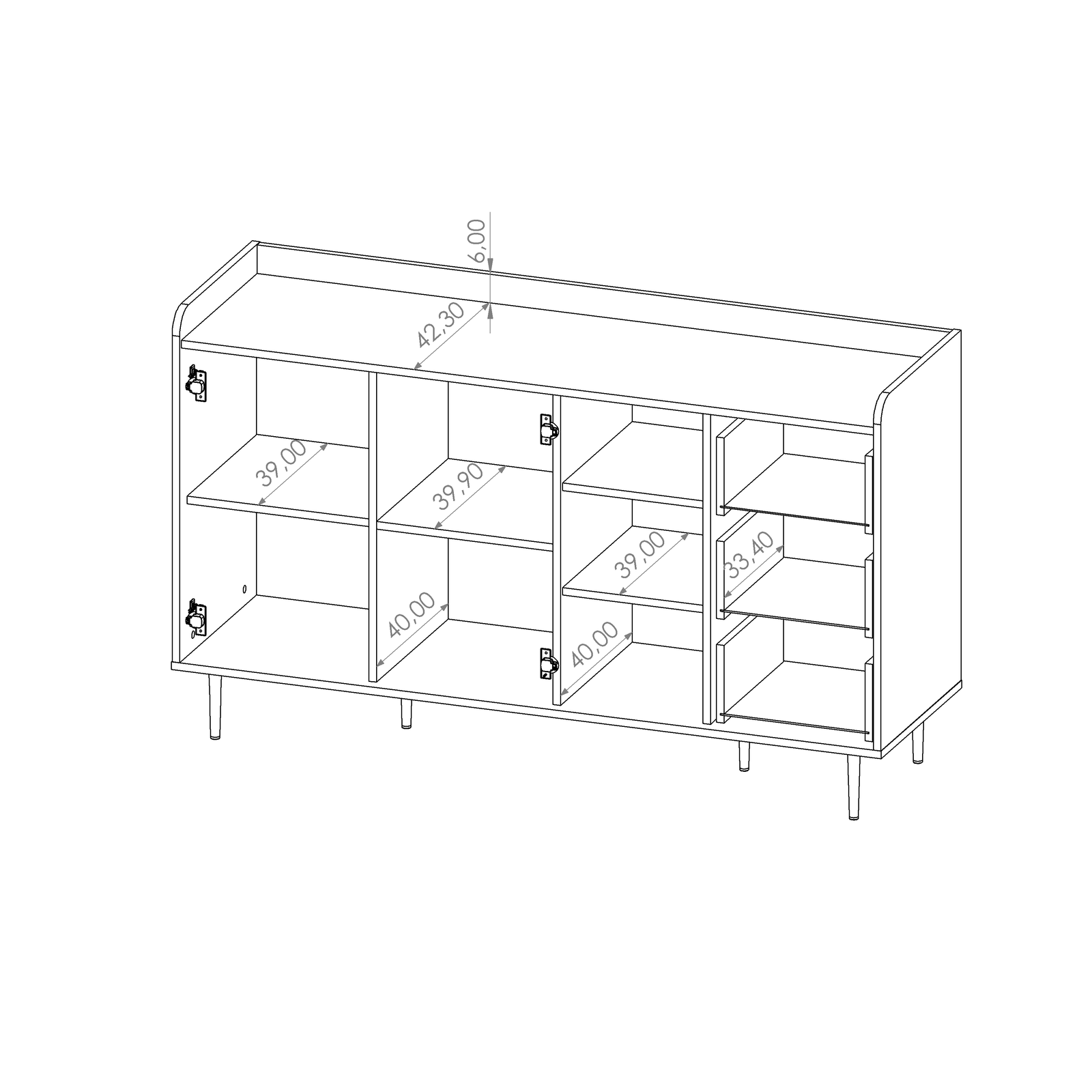 6,00

42,30

39,00

39,90

39,00

33,40

40,00

40,00