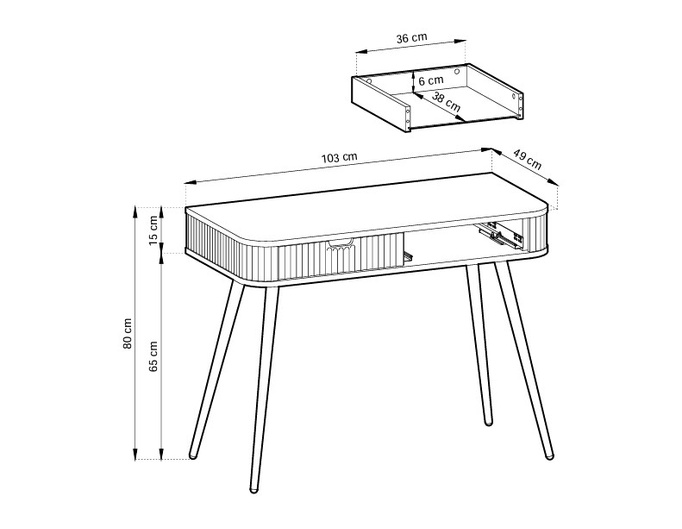 36 cm
6 cm
38 cm
103 cm
49 cm
15 cm
80 cm
65 cm