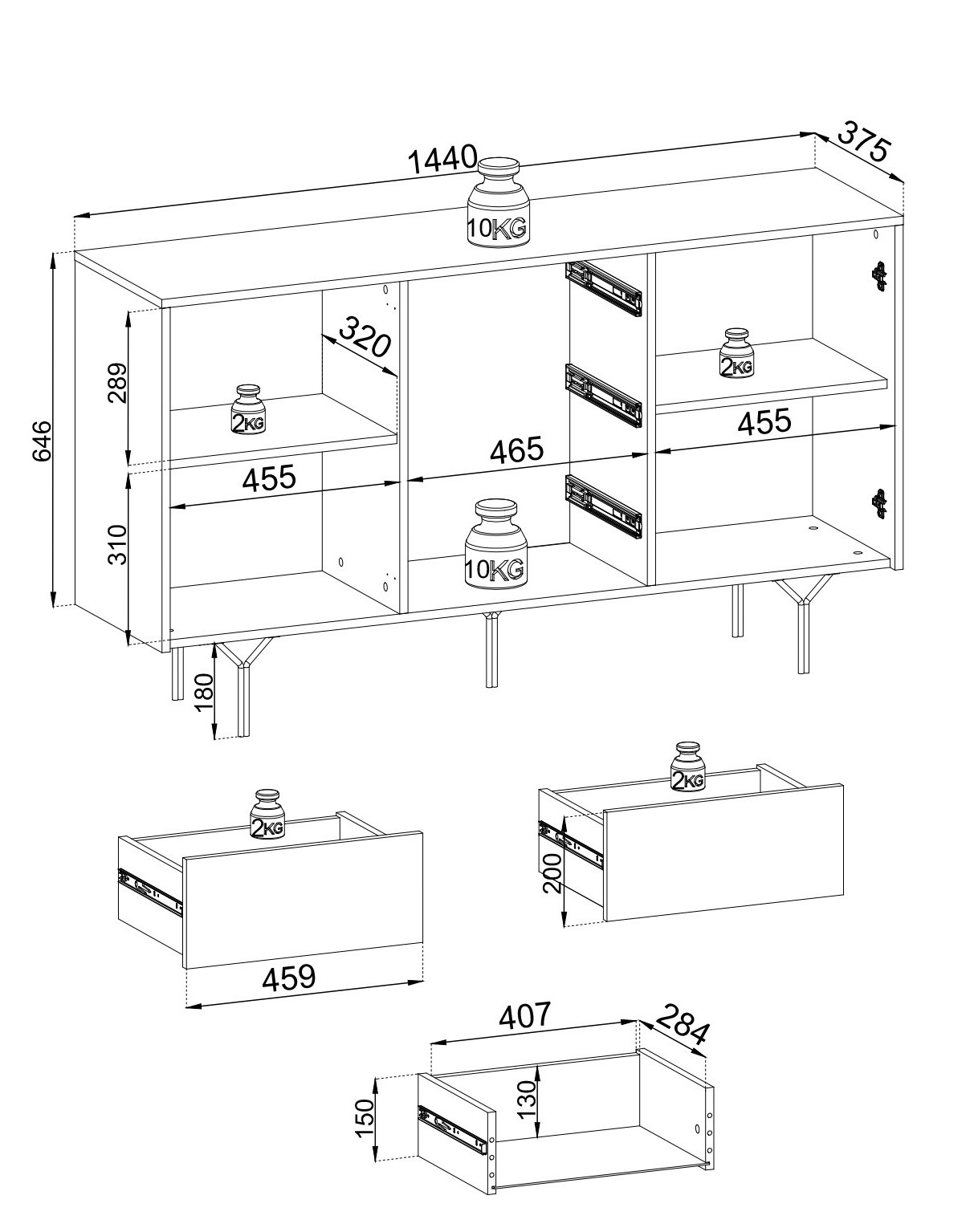 1440
375
10KG
646
289
320
2KG
2KG
455
465
455
310
10KG
180
2KG
2KG
200
459
407
284
150
130