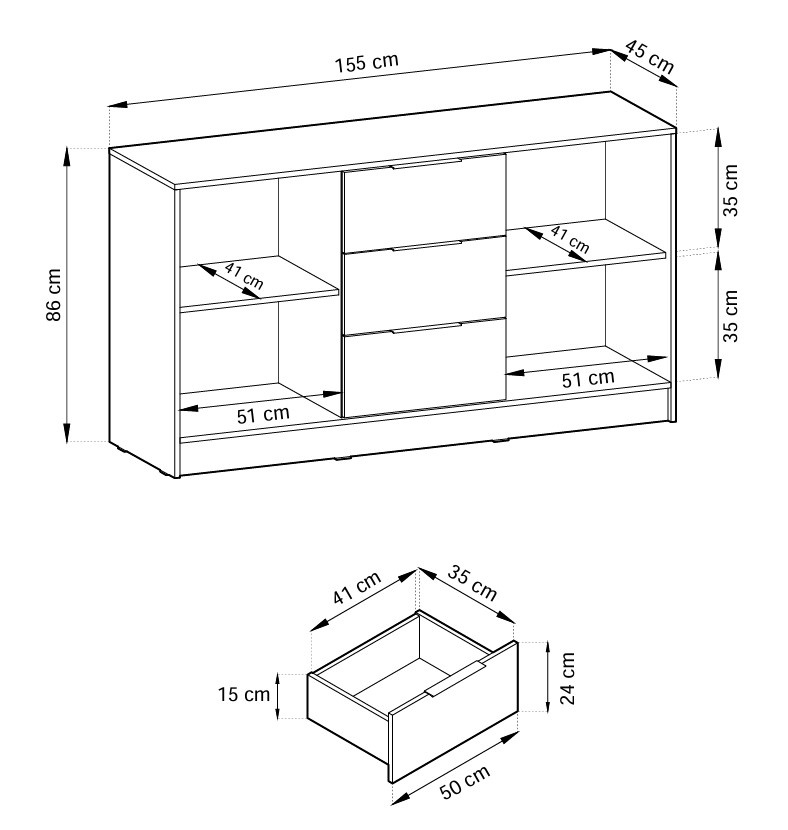 155 cm
45 cm
86 cm
35 cm
35 cm
41 cm
41 cm
51 cm
51 cm

41 cm
35 cm
15 cm
24 cm
50 cm